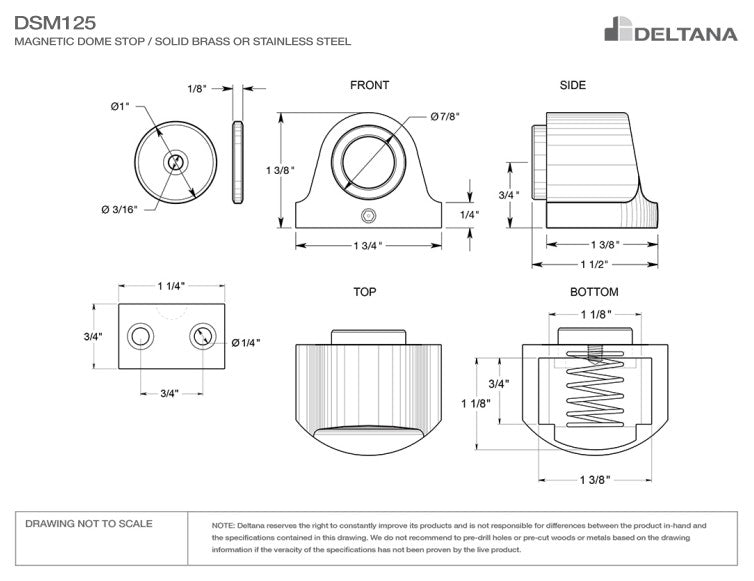 DSM125
MAGNETIC DOME STOP / SOLID BRASS OR STAINLESS STEEL

DELTANA

1/8"
Ø1"
Ø 3/16"

FRONT
Ø 7/8"
1 3/8"
1/4"
1 3/4"

SIDE
3/4"
1 3/8"
1 1/2"

1 1/4"
3/4"
Ø 1/4"
3/4"

TOP

BOTTOM
1 1/8"
3/4"
1 1/8"
1 3/8"

DRAWING NOT TO SCALE

NOTE: Deltana reserves the right to constantly improve its products and is not responsible for differences between the product in-hand and the specifications contained in this drawing. We do not recommend to pre-drill holes or pre-cut woods or metals based on the drawing information if the veracity of the specifications has not been proven by the live product.