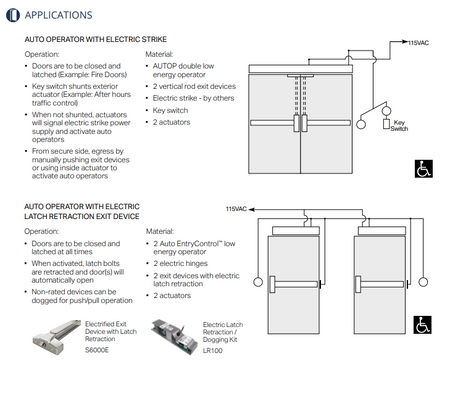 APPLICATIONS

AUTO OPERATOR WITH ELECTRIC STRIKE

Operation:
• Doors are to be closed and latched (Example: Fire Doors)
• Key switch shunts exterior actuator (Example: After hours traffic control)
• When not shunted, actuators will signal electric strike power supply and activate auto operators
• From secure side, egress by manually pushing exit devices or using inside actuator to activate auto operators

Material:
• AUTOP double low energy operator
• 2 vertical rod exit devices
• Electric strike - by others
• Key switch
• 2 actuators

115VAC

Key Switch

AUTO OPERATOR WITH ELECTRIC LATCH RETRACTION EXIT DEVICE

Operation:
• Doors are to be closed and latched at all times
• When activated, latch bolts are retracted and door(s) will automatically open
• Non-rated devices can be dogged for push/pull operation

Material:
• 2 Auto EntryControl™ low energy operator
• 2 electric hinges
• 2 exit devices with electric latch retraction
• 2 actuators

115VAC

Electrified Exit Device with Latch Retraction
S6000E

Electric Latch Retraction / Dogging Kit
LR100