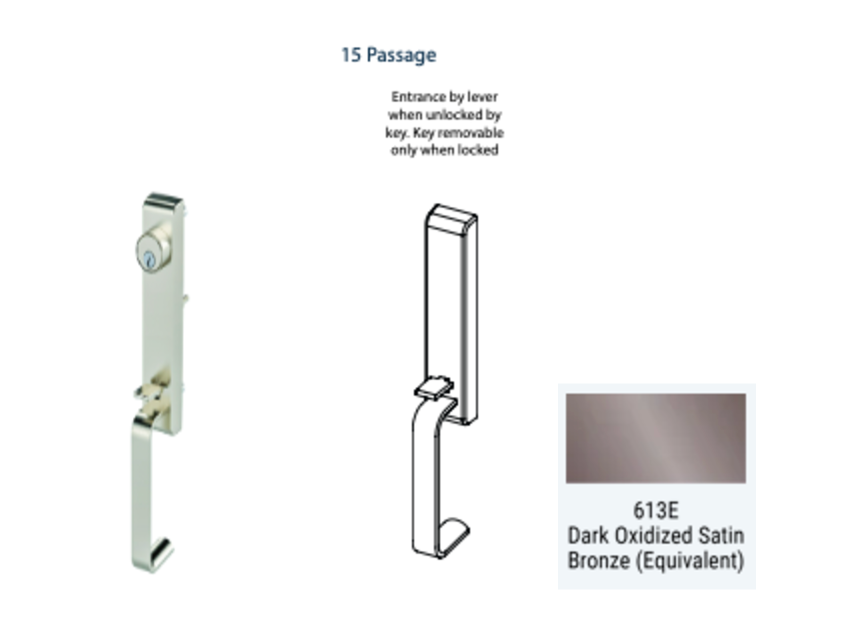 15 Passage

Entrance by lever when unlocked by key. Key removable only when locked

613E
Dark Oxidized Satin Bronze (Equivalent)