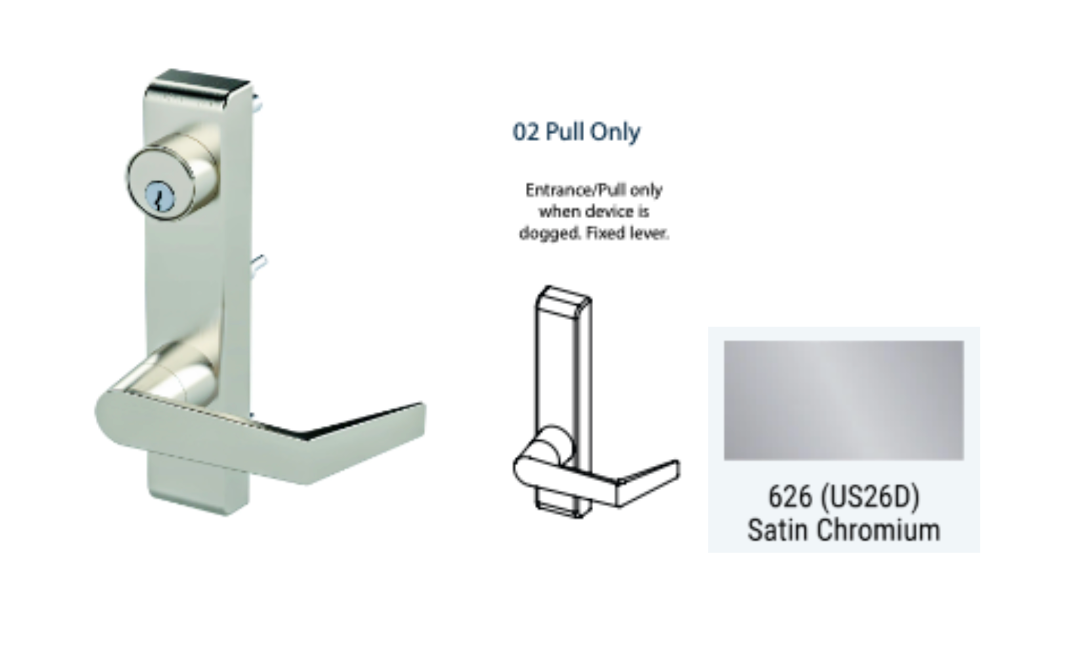 02 Pull Only

Entrance/Pull only when device is dogged. Fixed lever.

626 (US26D)
Satin Chromium