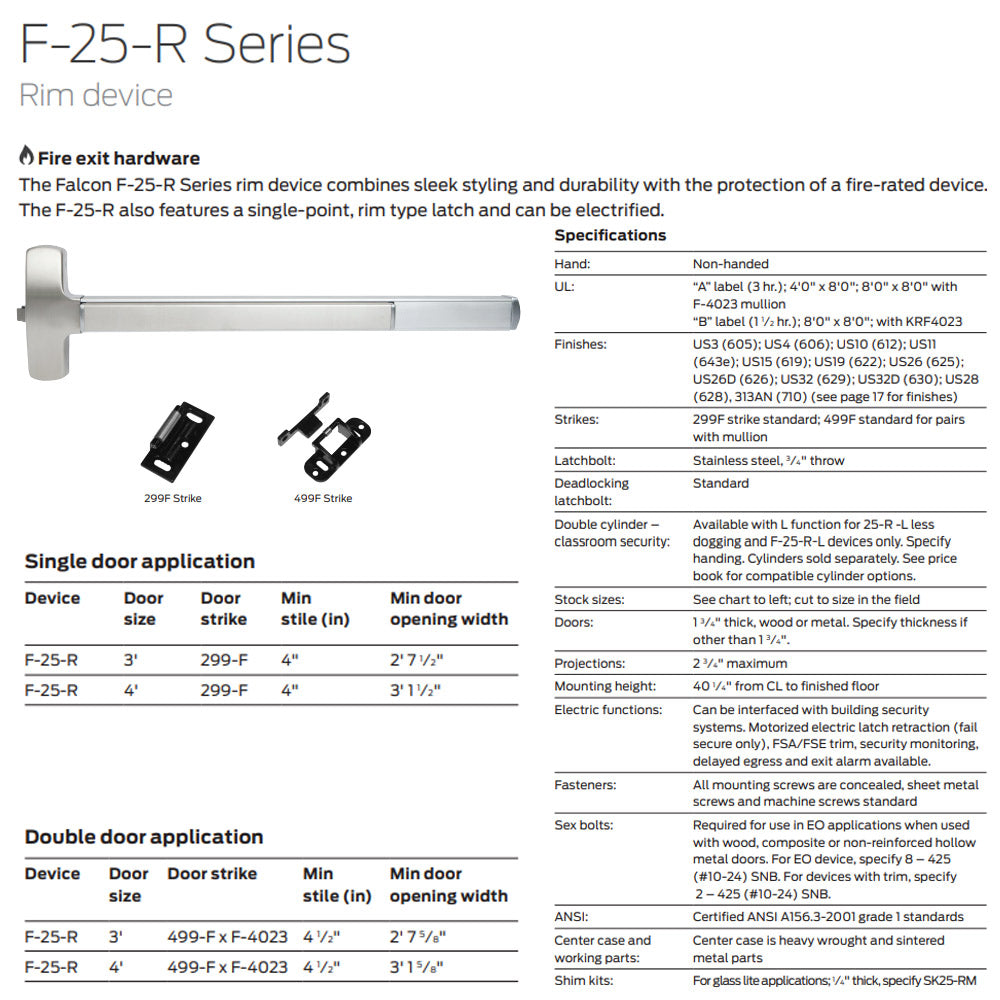 F-25-R Series

Rim device

Fire exit hardware

The Falcon F-25-R Series rim device combines sleek styling and durability with the protection of a fire-rated device. The F-25-R also features a single-point, rim type latch and can be electrified.

299F Strike

499F Strike

Single door application

| Device | Door size | Door strike | Min stile (in) | Min door opening width |
|---|---|---|---|---|
| F-25-R | 3' | 299-F | 4" | 2' 7 $\frac{1}{2}$" |
| F-25-R | 4' | 299-F | 4" | 3' 1 $\frac{1}{2}$" |

Double door application

| Device | Door size | Door strike | Min stile (in) | Min door opening width |
|---|---|---|---|---|
| F-25-R | 3' | 499-F x F-4023 | 4 $\frac{1}{2}$" | 2' 7 $\frac{5}{8}$" |
| F-25-R | 4' | 499-F x F-4023 | 4 $\frac{1}{2}$" | 3' 1 $\frac{5}{8}$" |

Specifications

| | |
|---|---|
| Hand: | Non-handed |
| UL: | "A" label (3 hr.); 4'0" x 8'0"; 8'0" x 8'0" with F-4023 mullion "B" label (1 $\frac{1}{2}$ hr.); 8'0" x 8'0"; with KRF4023 |
| Finishes: | US3 (605); US4 (606); US10 (612); US11 (643e); US15 (619); US19 (622); US26 (625); US26D (626); US32 (629); US32D (630); US28 (628), 313AN (710) (see page 17 for finishes) |
| Strikes: | 299F strike standard; 499F standard for pairs with mullion |
| Latchbolt: | Stainless steel, $\frac{3}{4}$" throw |
| Deadlocking latchbolt: | Standard |
| Double cylinder – classroom security: | Available with L function for 25-R -L less dogging and F-25-R-L devices only. Specify handing. Cylinders sold separately. See price book for compatible cylinder options. |
| Stock sizes: | See chart to left; cut to size in the field |
| Doors: | 1 $\frac{3}{4}$" thick, wood or metal. Specify thickness if other than 1 $\frac{3}{4}$". |
| Projections: | 2 $\frac{3}{4}$" maximum |
| Mounting height: | 40 $\frac{1}{4}$" from CL to finished floor |
| Electric functions: | Can be interfaced with building security systems. Motorized electric latch retraction (fail secure only), FSA/FSE trim, security monitoring, delayed egress and exit alarm available. |
| Fasteners: | All mounting screws are concealed, sheet metal screws and machine screws standard |
| Sex bolts: | Required for use in EO applications when used with wood, composite or non-reinforced hollow metal doors. For EO device, specify 8 – 425 (#10-24) SNB. For devices with trim, specify 2 – 425 (#10-24) SNB. |
| ANSI: | Certified ANSI A156.3-2001 grade 1 standards |
| Center case and working parts: | Center case is heavy wrought and sintered metal parts |
| Shim kits: | For glass lite applications; $\frac{1}{4}$" thick, specify SK25-RM |