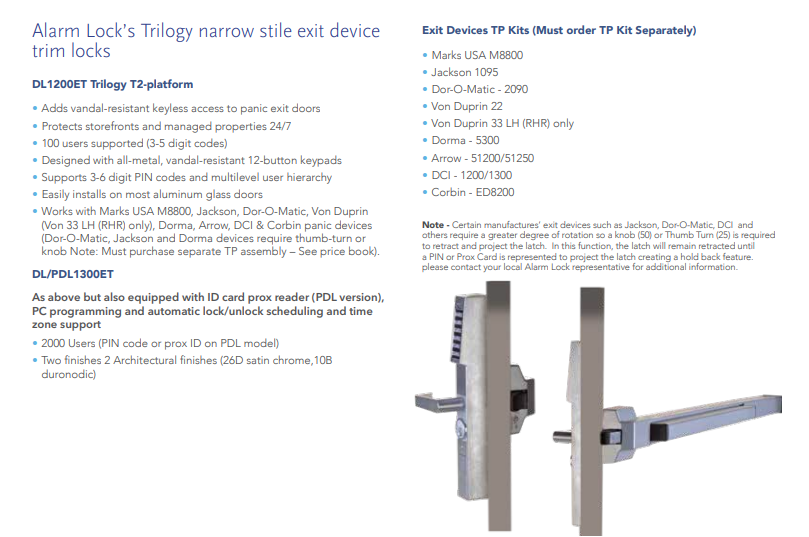 Alarm Lock's Trilogy narrow stile exit device trim locks

DL1200ET Trilogy T2-platform

• Adds vandal-resistant keyless access to panic exit doors
• Protects storefronts and managed properties 24/7
• 100 users supported (3-5 digit codes)
• Designed with all-metal, vandal-resistant 12-button keypads
• Supports 3-6 digit PIN codes and multilevel user hierarchy
• Easily installs on most aluminum glass doors
• Works with Marks USA M8800, Jackson, Dor-O-Matic, Von Duprin (Von 33 LH (RHR) only), Dorma, Arrow, DCI & Corbin panic devices (Dor-O-Matic, Jackson and Dorma devices require thumb-turn or knob Note: Must purchase separate TP assembly – See price book).

DL/PDL1300ET

As above but also equipped with ID card prox reader (PDL version), PC programming and automatic lock/unlock scheduling and time zone support

• 2000 Users (PIN code or prox ID on PDL model)
• Two finishes 2 Architectural finishes (26D satin chrome,10B duronodic)

Exit Devices TP Kits (Must order TP Kit Separately)

• Marks USA M8800
• Jackson 1095
• Dor-O-Matic - 2090
• Von Duprin 22
• Von Duprin 33 LH (RHR) only
• Dorma - 5300
• Arrow - 51200/51250
• DCI - 1200/1300
• Corbin - ED8200

Note - Certain manufactures' exit devices such as Jackson, Dor-O-Matic, DCI and others require a greater degree of rotation so a knob (50) or Thumb Turn (25) is required to retract and project the latch. In this function, the latch will remain retracted until a PIN or Prox Card is represented to project the latch creating a hold back feature. please contact your local Alarm Lock representative for additional information.