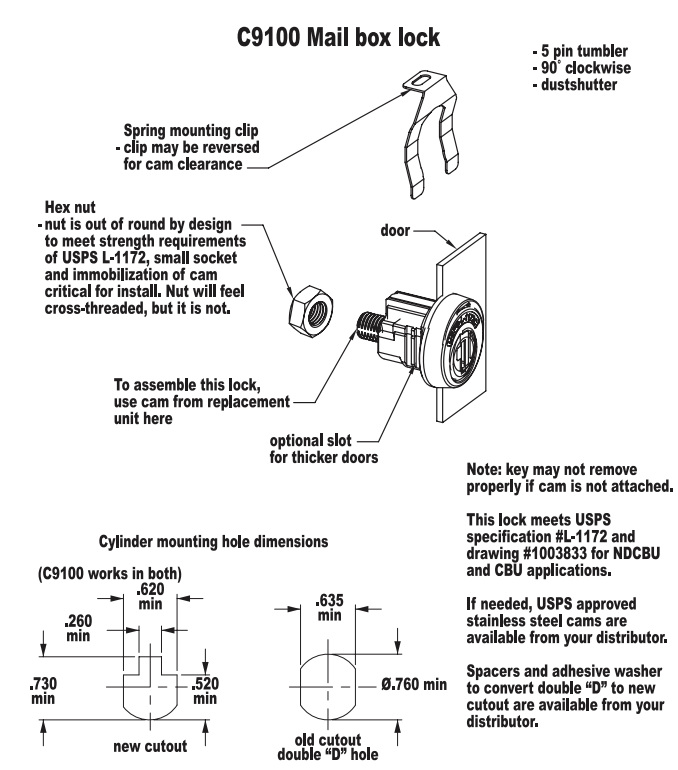 C9100 Mail box lock

- 5 pin tumbler
- 90° clockwise
- dustshutter

Spring mounting clip
- clip may be reversed for cam clearance

Hex nut
- nut is out of round by design to meet strength requirements of USPS L-1172, small socket and immobilization of cam critical for install. Nut will feel cross-threaded, but it is not.

door

To assemble this lock, use cam from replacement unit here

optional slot for thicker doors

Note: key may not remove properly if cam is not attached.

This lock meets USPS specification #L-1172 and drawing #1003833 for NDCBU and CBU applications.

If needed, USPS approved stainless steel cams are available from your distributor.

Spacers and adhesive washer to convert double "D" to new cutout are available from your distributor.

Cylinder mounting hole dimensions

(C9100 works in both)

.620 min

.260 min

.730 min

.520 min

new cutout

.635 min

Ø.760 min

old cutout
double "D" hole