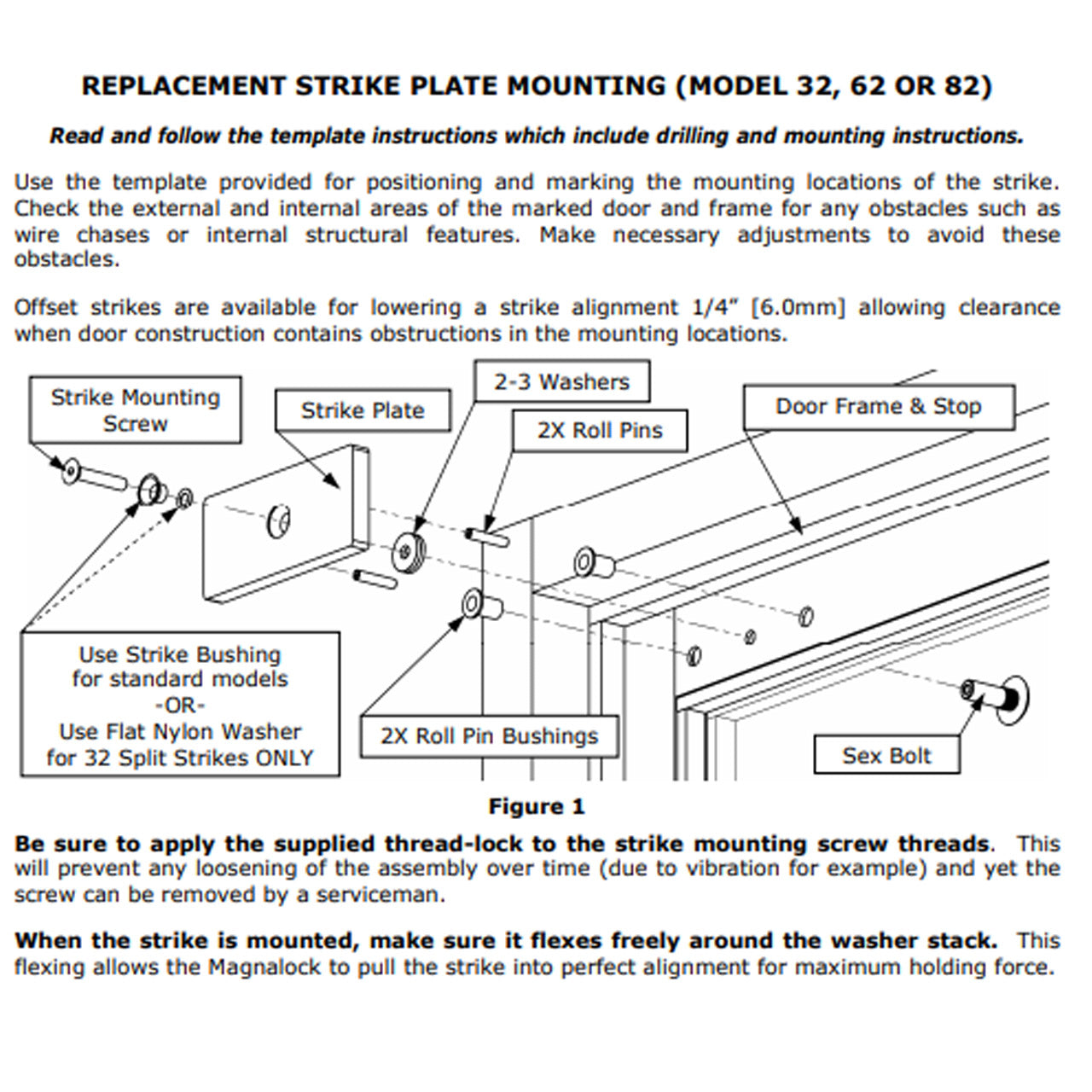 REPLACEMENT STRIKE PLATE MOUNTING (MODEL 32, 62 OR 82)

Read and follow the template instructions which include drilling and mounting instructions.

Use the template provided for positioning and marking the mounting locations of the strike. Check the external and internal areas of the marked door and frame for any obstacles such as wire chases or internal structural features. Make necessary adjustments to avoid these obstacles.

Offset strikes are available for lowering a strike alignment 1/4" [6.0mm] allowing clearance when door construction contains obstructions in the mounting locations.

Strike Mounting Screw

Strike Plate

2-3 Washers

2X Roll Pins

Door Frame & Stop

Use Strike Bushing for standard models -OR- Use Flat Nylon Washer for 32 Split Strikes ONLY

2X Roll Pin Bushings

Sex Bolt

Figure 1

Be sure to apply the supplied thread-lock to the strike mounting screw threads. This will prevent any loosening of the assembly over time (due to vibration for example) and yet the screw can be removed by a serviceman.

When the strike is mounted, make sure it flexes freely around the washer stack. This flexing allows the Magnalock to pull the strike into perfect alignment for maximum holding force.