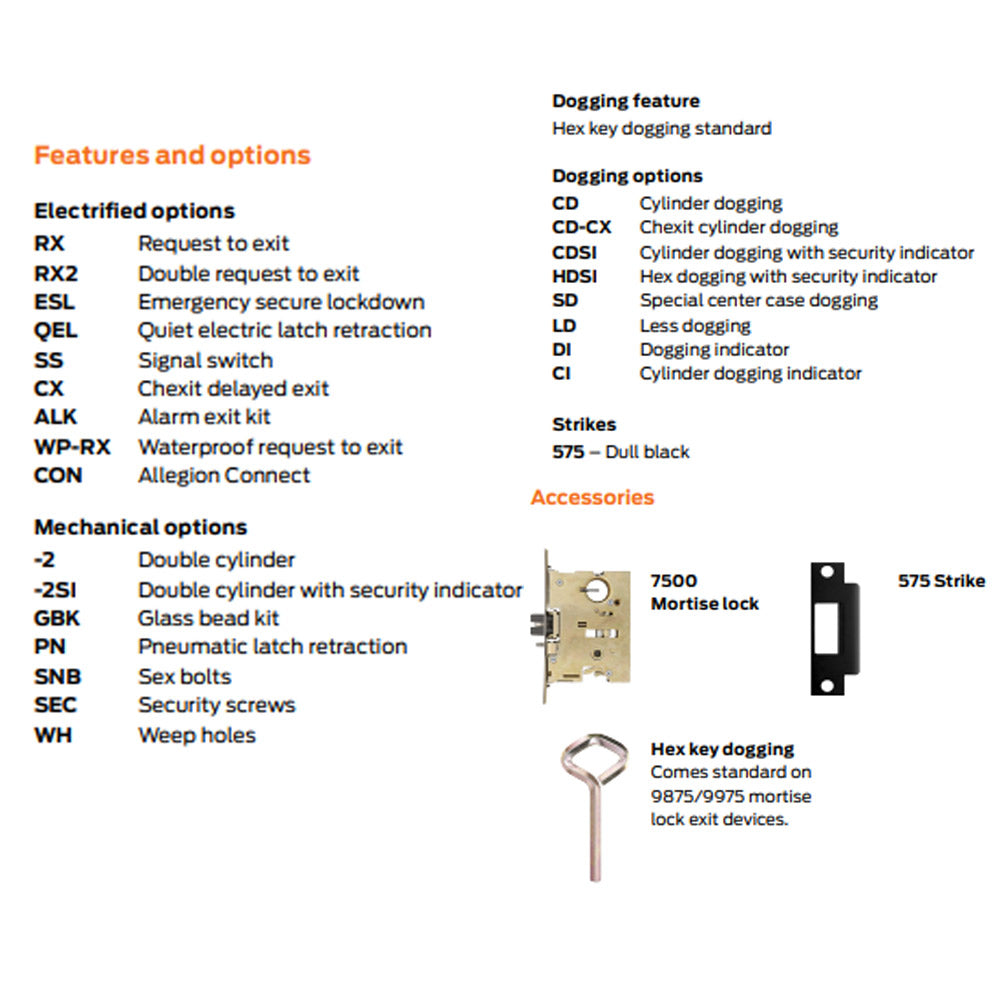 Features and options

Electrified options
RX Request to exit
RX2 Double request to exit
ESL Emergency secure lockdown
QEL Quiet electric latch retraction
SS Signal switch
CX Chexit delayed exit
ALK Alarm exit kit
WP-RX Waterproof request to exit
CON Allegion Connect

Mechanical options
-2 Double cylinder
-2SI Double cylinder with security indicator
GBK Glass bead kit
PN Pneumatic latch retraction
SNB Sex bolts
SEC Security screws
WH Weep holes

Dogging feature
Hex key dogging standard

Dogging options
CD Cylinder dogging
CD-CX Chexit cylinder dogging
CDSI Cylinder dogging with security indicator
HDSI Hex dogging with security indicator
SD Special center case dogging
LD Less dogging
DI Dogging indicator
CI Cylinder dogging indicator

Strikes
575 – Dull black

Accessories

7500
Mortise lock

575 Strike

Hex key dogging
Comes standard on 9875/9975 mortise lock exit devices.