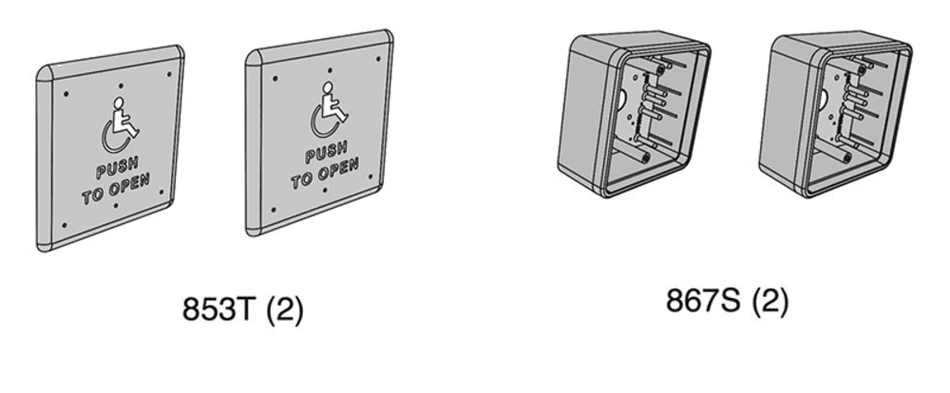 PUSH TO OPEN

PUSH TO OPEN

853T (2)

867S (2)