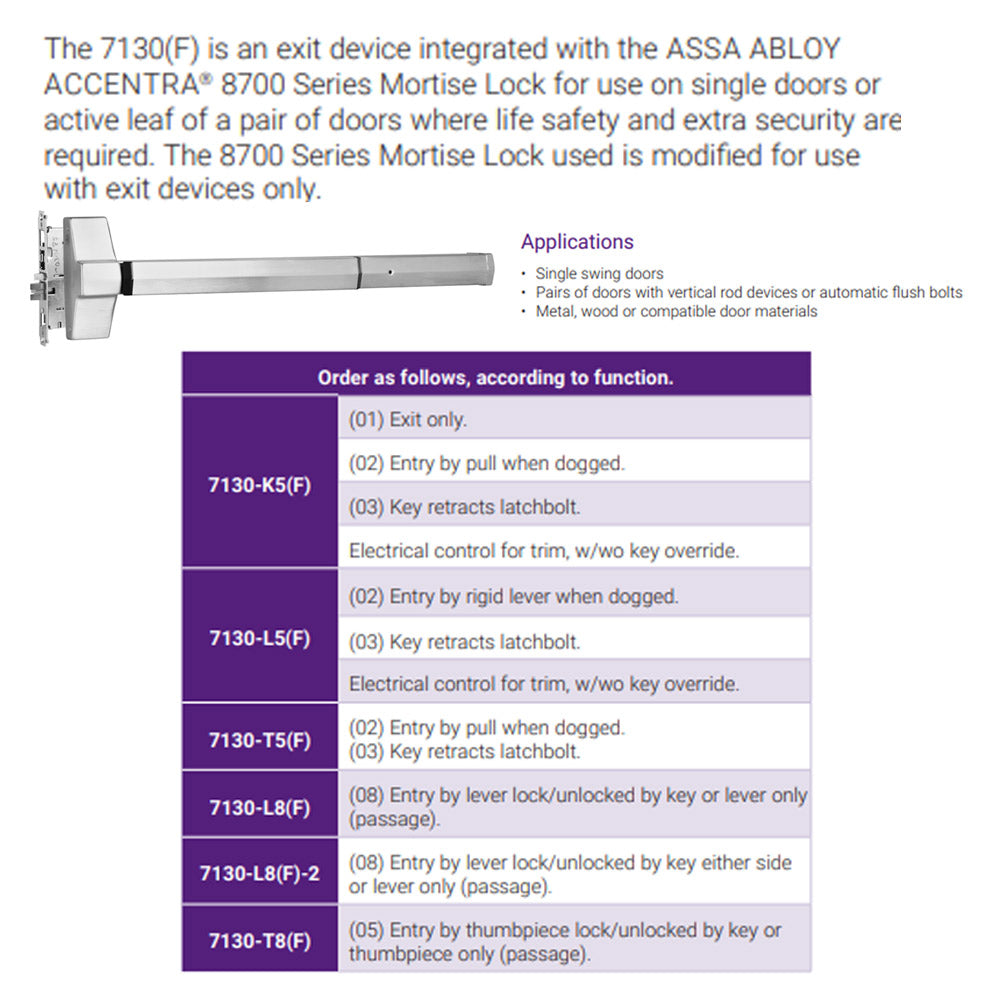 The 7130(F) is an exit device integrated with the ASSA ABLOY ACCENTRA® 8700 Series Mortise Lock for use on single doors or active leaf of a pair of doors where life safety and extra security are required. The 8700 Series Mortise Lock used is modified for use with exit devices only.

Applications
• Single swing doors
• Pairs of doors with vertical rod devices or automatic flush bolts
• Metal, wood or compatible door materials

| Order as follows, according to function. | |
|---|---|
| 7130-K5(F) | (01) Exit only. |
| | (02) Entry by pull when dogged. |
| | (03) Key retracts latchbolt. |
| | Electrical control for trim, w/wo key override. |
| 7130-L5(F) | (02) Entry by rigid lever when dogged. |
| | (03) Key retracts latchbolt. |
| | Electrical control for trim, w/wo key override. |
| 7130-T5(F) | (02) Entry by pull when dogged. (03) Key retracts latchbolt. |
| 7130-L8(F) | (08) Entry by lever lock/unlocked by key or lever only (passage). |
| 7130-L8(F)-2 | (08) Entry by lever lock/unlocked by key either side or lever only (passage). |
| 7130-T8(F) | (05) Entry by thumbpiece lock/unlocked by key or thumbpiece only (passage). |