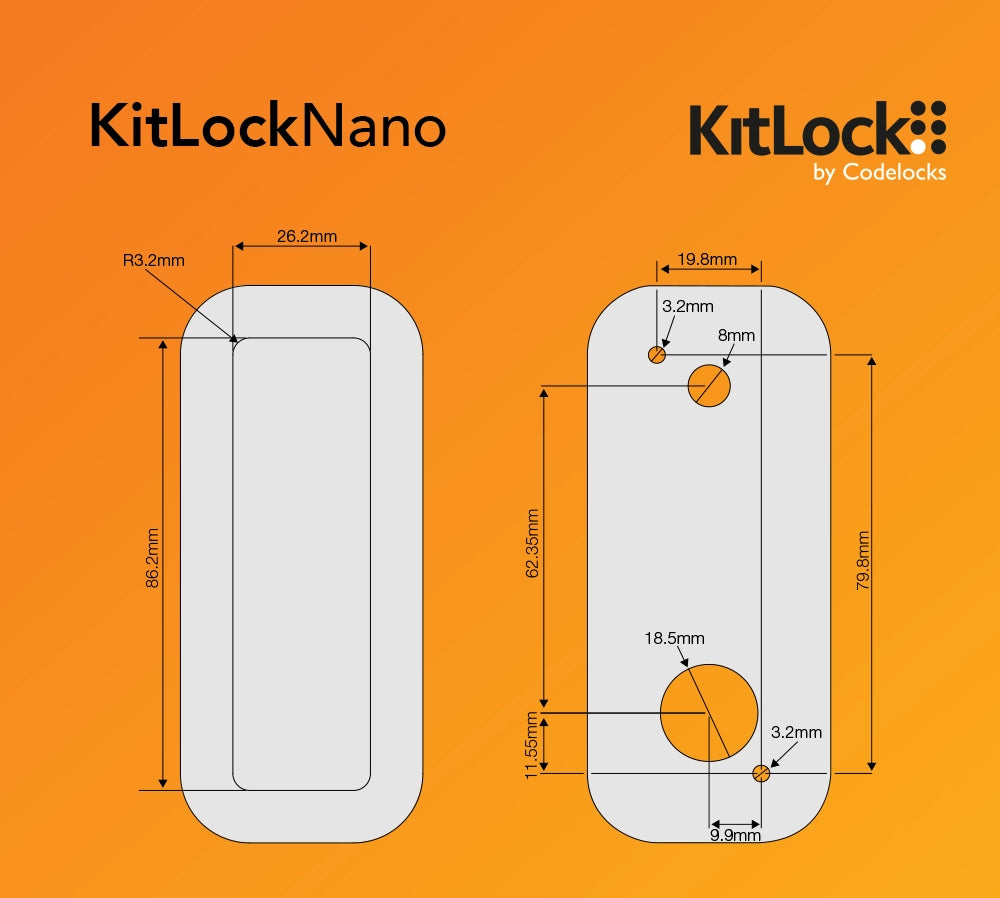 KitLockNano

KitLock
by Codelocks

26.2mm
R3.2mm
86.2mm

19.8mm
3.2mm
8mm
62.35mm
79.8mm
18.5mm
3.2mm
11.55mm
9.9mm