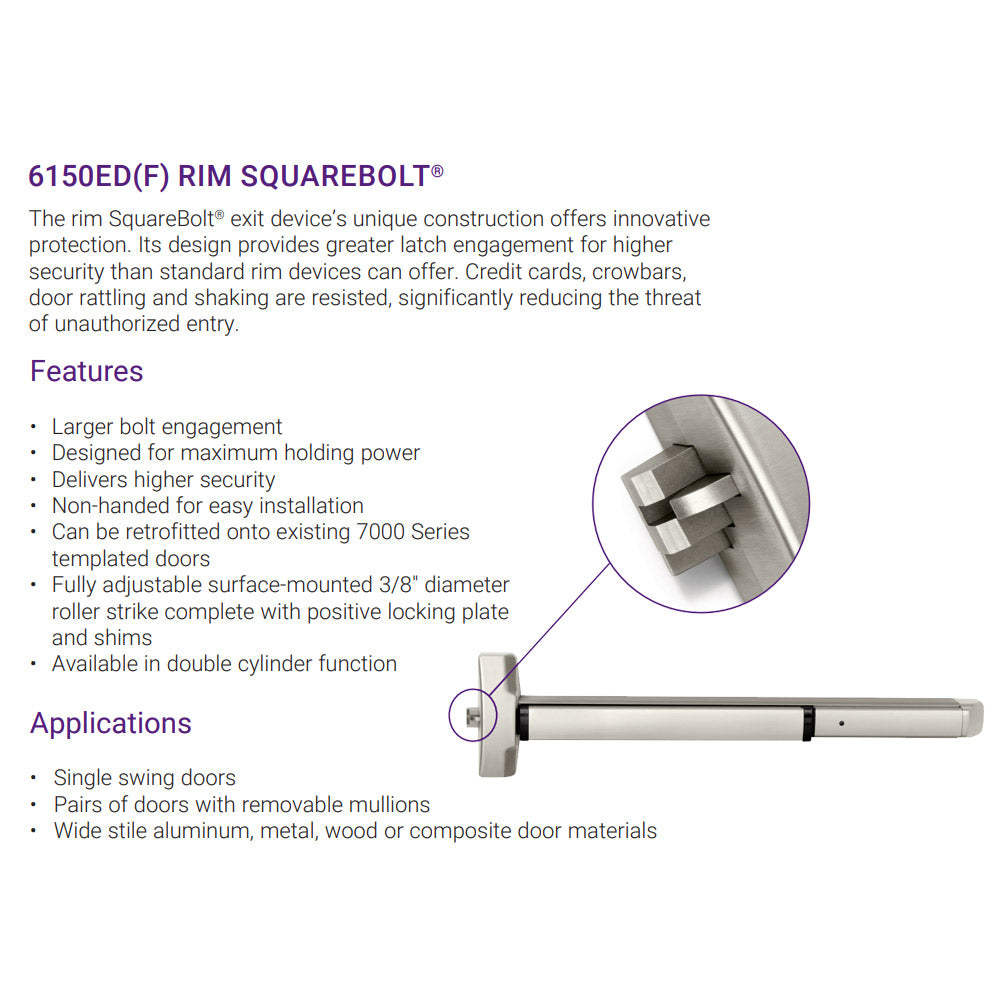 6150ED(F) RIM SQUAREBOLT®

The rim SquareBolt® exit device's unique construction offers innovative protection. Its design provides greater latch engagement for higher security than standard rim devices can offer. Credit cards, crowbars, door rattling and shaking are resisted, significantly reducing the threat of unauthorized entry.

Features

• Larger bolt engagement
• Designed for maximum holding power
• Delivers higher security
• Non-handed for easy installation
• Can be retrofitted onto existing 7000 Series templated doors
• Fully adjustable surface-mounted 3/8" diameter roller strike complete with positive locking plate and shims
• Available in double cylinder function

Applications

• Single swing doors
• Pairs of doors with removable mullions
• Wide stile aluminum, metal, wood or composite door materials