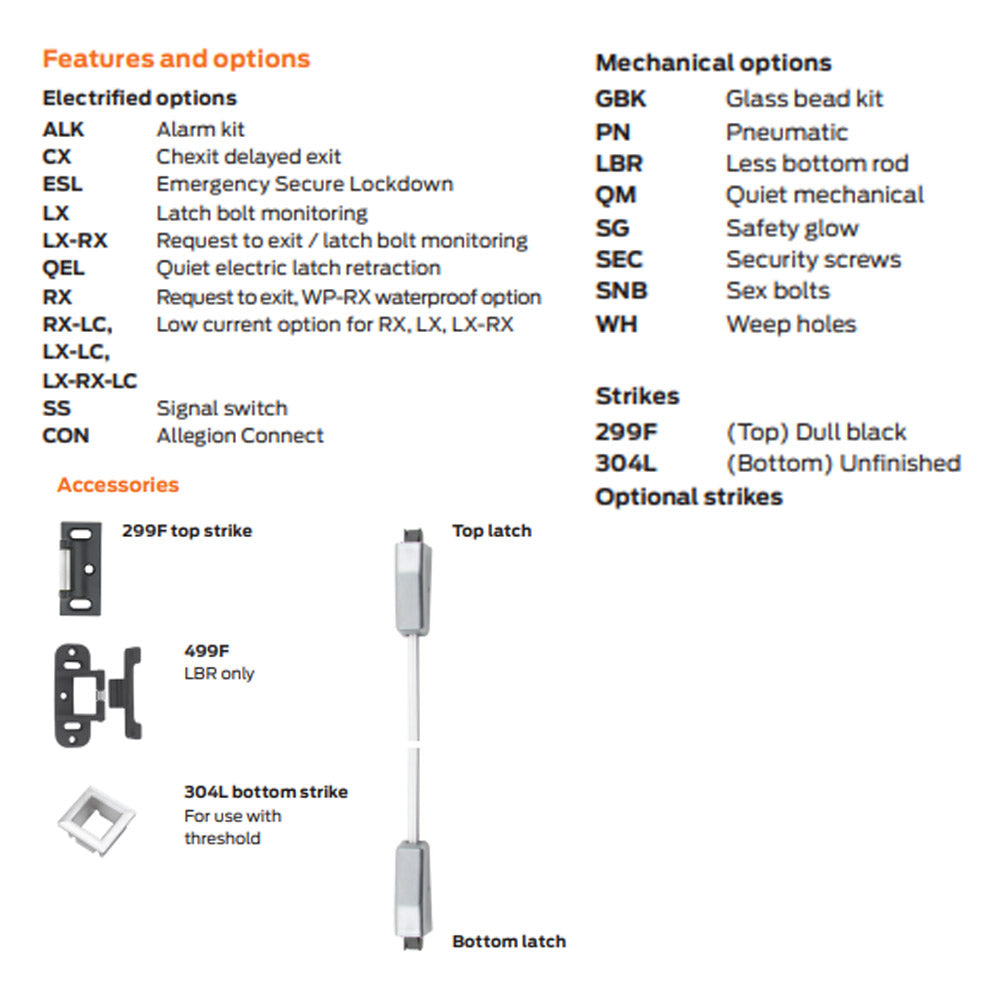 Features and options

Electrified options

| | |
|---|---|
| ALK | Alarm kit |
| CX | Chexit delayed exit |
| ESL | Emergency Secure Lockdown |
| LX | Latch bolt monitoring |
| LX-RX | Request to exit / latch bolt monitoring |
| QEL | Quiet electric latch retraction |
| RX | Request to exit, WP-RX waterproof option |
| RX-LC, LX-LC, LX-RX-LC | Low current option for RX, LX, LX-RX |
| SS | Signal switch |
| CON | Allegion Connect |

Accessories

299F top strike

499F
LBR only

304L bottom strike
For use with threshold

Top latch

Bottom latch

Mechanical options

| | |
|---|---|
| GBK | Glass bead kit |
| PN | Pneumatic |
| LBR | Less bottom rod |
| QM | Quiet mechanical |
| SG | Safety glow |
| SEC | Security screws |
| SNB | Sex bolts |
| WH | Weep holes |

Strikes

| | |
|---|---|
| 299F | (Top) Dull black |
| 304L | (Bottom) Unfinished |

Optional strikes