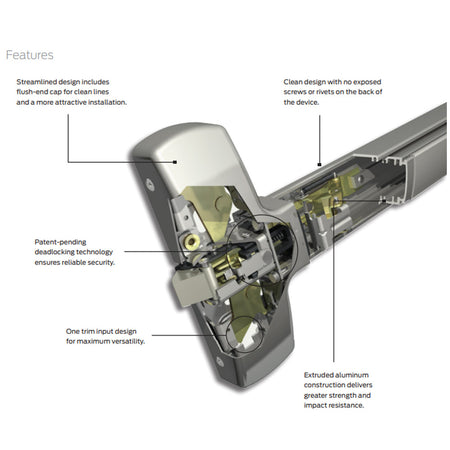 Features

Streamlined design includes flush-end cap for clean lines and a more attractive installation.

Clean design with no exposed screws or rivets on the back of the device.

Patent-pending deadlocking technology ensures reliable security.

One trim input design for maximum versatility.

Extruded aluminum construction delivers greater strength and impact resistance.