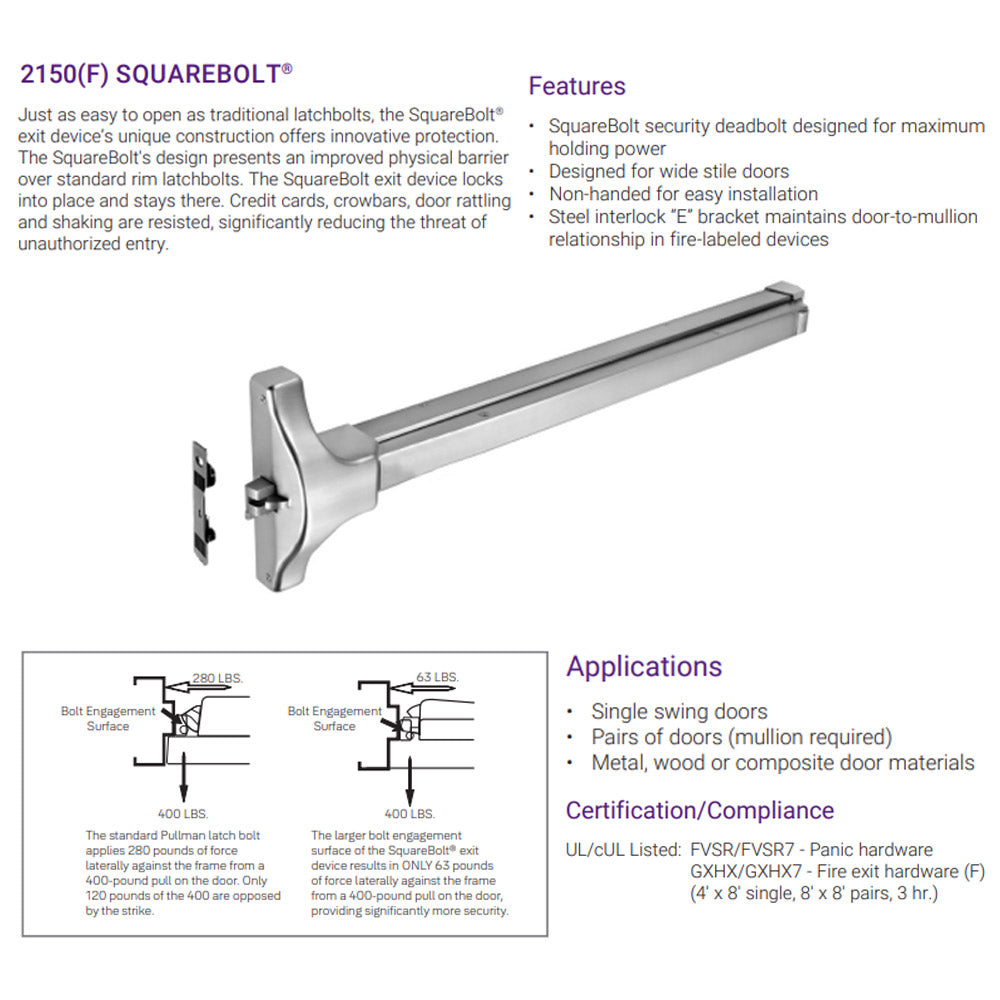 2150(F) SQUAREBOLT®

Just as easy to open as traditional latchbolts, the SquareBolt® exit device's unique construction offers innovative protection. The SquareBolt's design presents an improved physical barrier over standard rim latchbolts. The SquareBolt exit device locks into place and stays there. Credit cards, crowbars, door rattling and shaking are resisted, significantly reducing the threat of unauthorized entry.

Features

• SquareBolt security deadbolt designed for maximum holding power
• Designed for wide stile doors
• Non-handed for easy installation
• Steel interlock "E" bracket maintains door-to-mullion relationship in fire-labeled devices

280 LBS.
Bolt Engagement Surface
400 LBS.
The standard Pullman latch bolt applies 280 pounds of force laterally against the frame from a 400-pound pull on the door. Only 120 pounds of the 400 are opposed by the strike.

63 LBS.
Bolt Engagement Surface
400 LBS.
The larger bolt engagement surface of the SquareBolt® exit device results in ONLY 63 pounds of force laterally against the frame from a 400-pound pull on the door, providing significantly more security.

Applications

• Single swing doors
• Pairs of doors (mullion required)
• Metal, wood or composite door materials

Certification/Compliance

UL/cUL Listed: FVSR/FVSR7 - Panic hardware
GXHX/GXHX7 - Fire exit hardware (F)
(4' x 8' single, 8' x 8' pairs, 3 hr.)