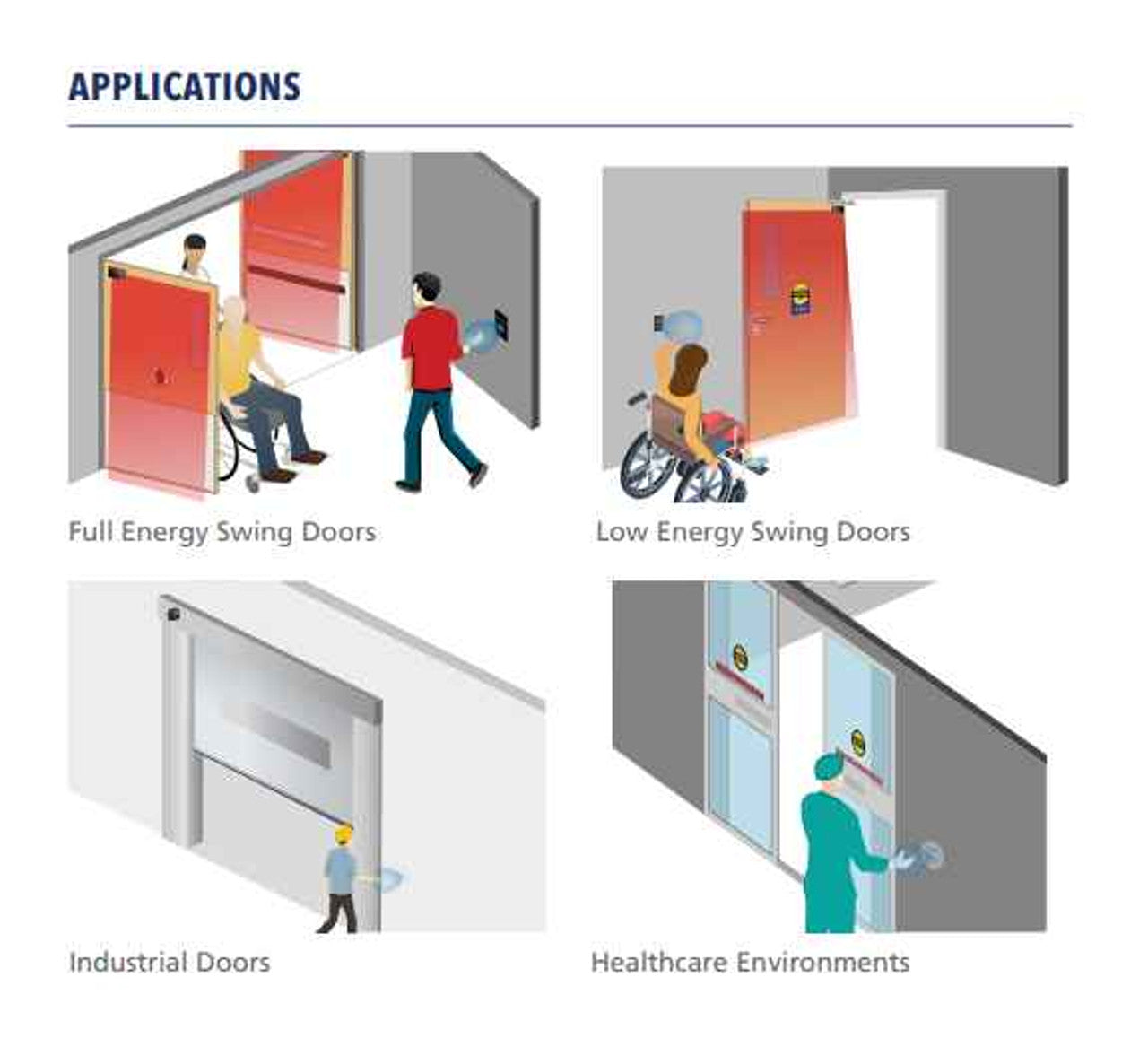 APPLICATIONS

Full Energy Swing Doors

Low Energy Swing Doors

Industrial Doors

Healthcare Environments